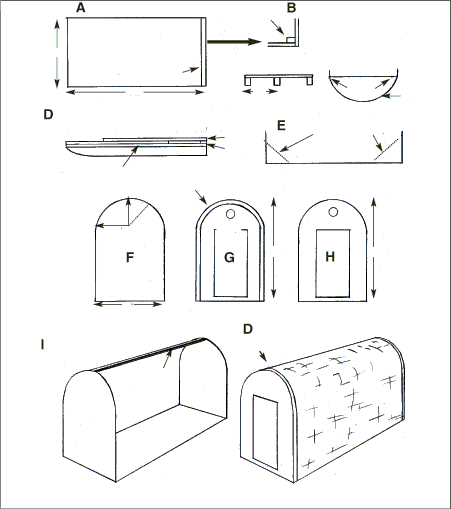 A

B

D

E

F

G

H

I

D